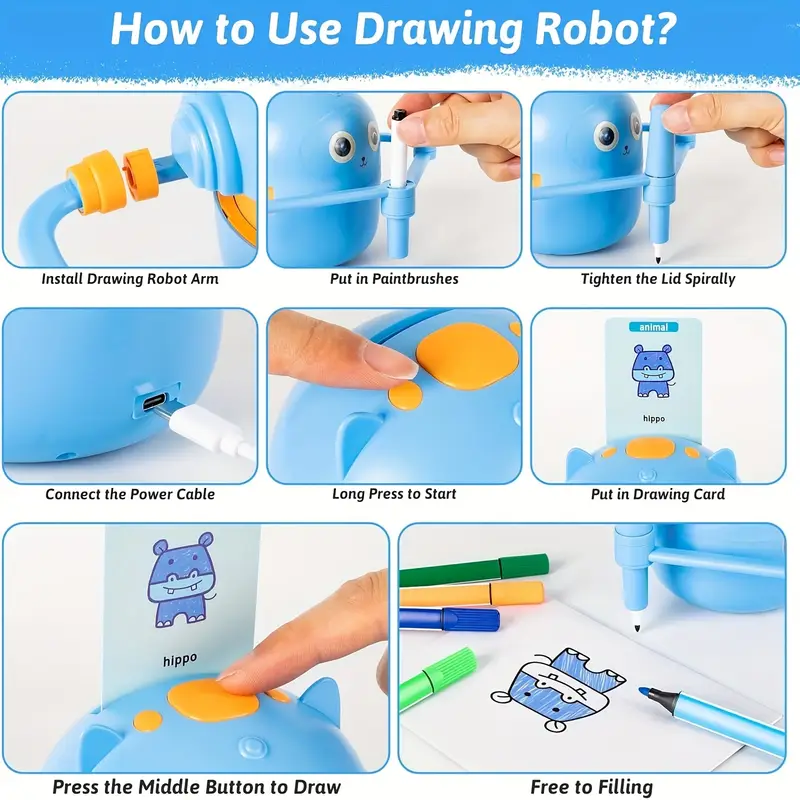 How to Use Drawing Robot?

Install Drawing Robot Arm

Put in Paintbrushes

Tighten the Lid Spirally

Connect the Power Cable

Long Press to Start

animal

hippo

Put in Drawing Card

hippo

Press the Middle Button to Draw

Free to Filling